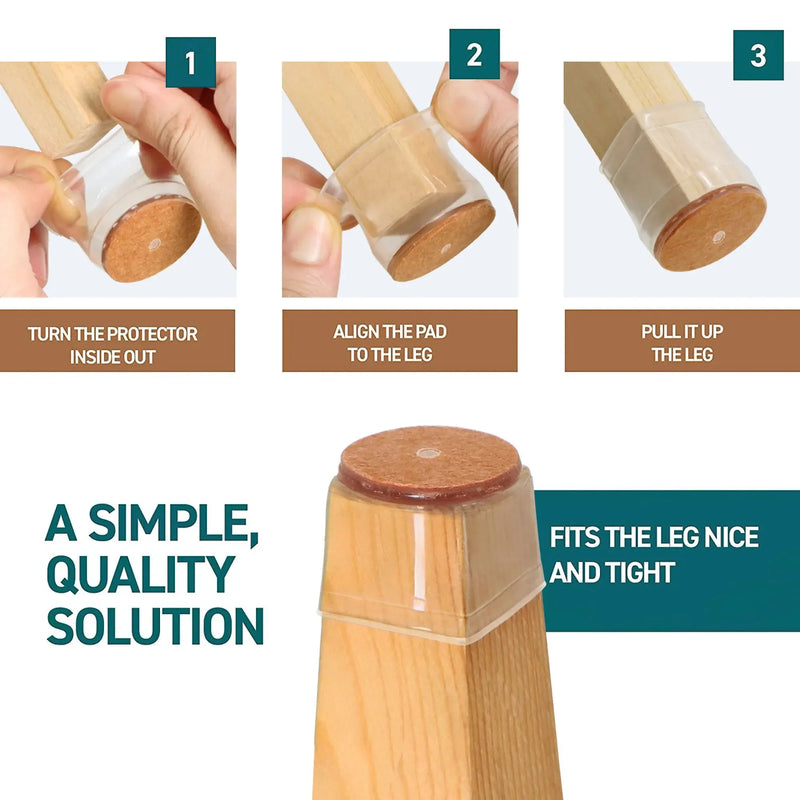 1

TURN THE PROTECTOR INSIDE OUT

2

ALIGN THE PAD TO THE LEG

3

PULL IT UP THE LEG

A SIMPLE, QUALITY SOLUTION

FITS THE LEG NICE AND TIGHT